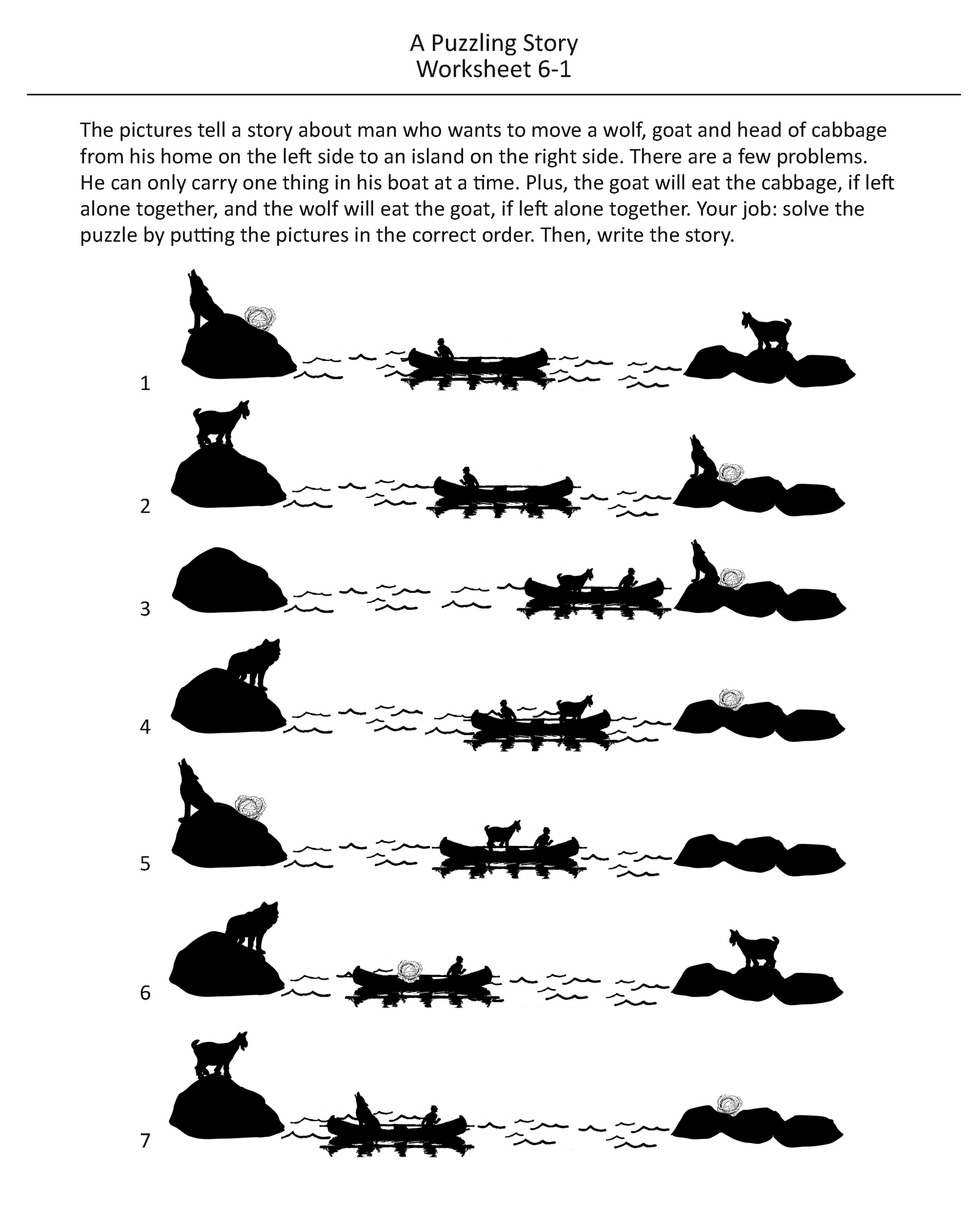 A Puzzling Story
Worksheet 6-1

The pictures tell a story about man who wants to move a wolf, goat and head of cabbage from his home on the left side to an island on the right side. There are a few problems. He can only carry one thing in his boat at a time. Plus, the goat will eat the cabbage, if left alone together, and the wolf will eat the goat, if left alone together. Your job: solve the puzzle by putting the pictures in the correct order. Then, write the story.

1

2

3

4

5

6

7